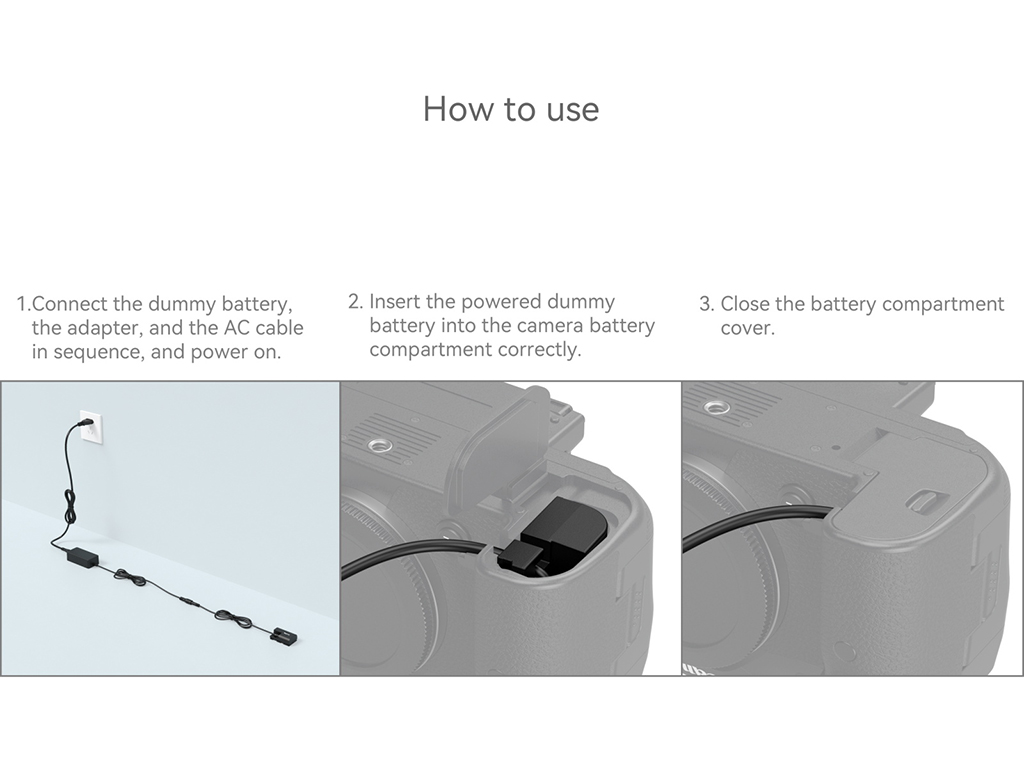 How to use

1.Connect the dummy battery, the adapter, and the AC cable in sequence, and power on.

2. Insert the powered dummy battery into the camera battery compartment correctly.

3. Close the battery compartment cover.